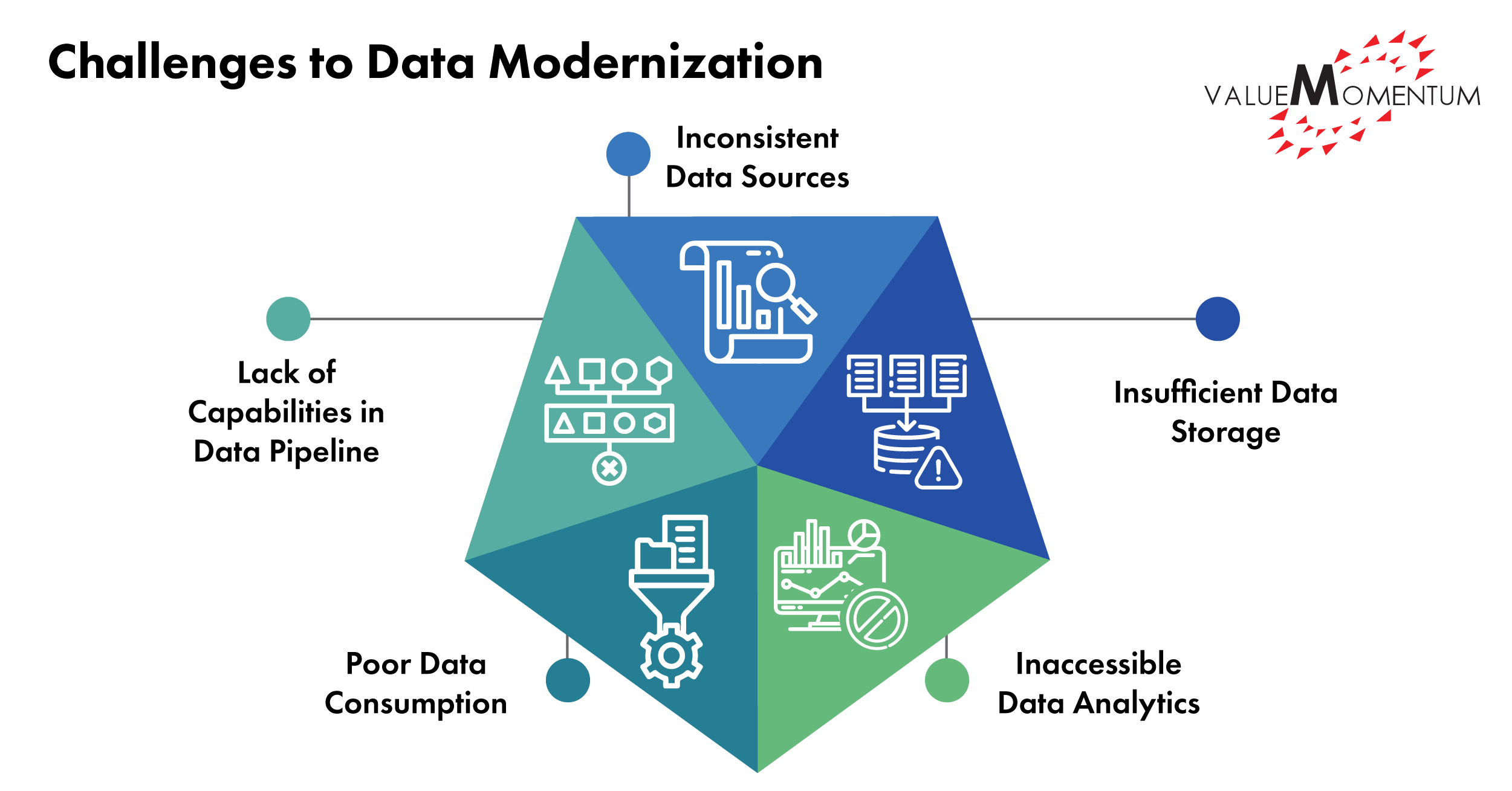 Challenges to Data Modernization

VALUEMOMENTUM

Inconsistent Data Sources

Lack of Capabilities in Data Pipeline

Insufficient Data Storage

Poor Data Consumption

Inaccessible Data Analytics